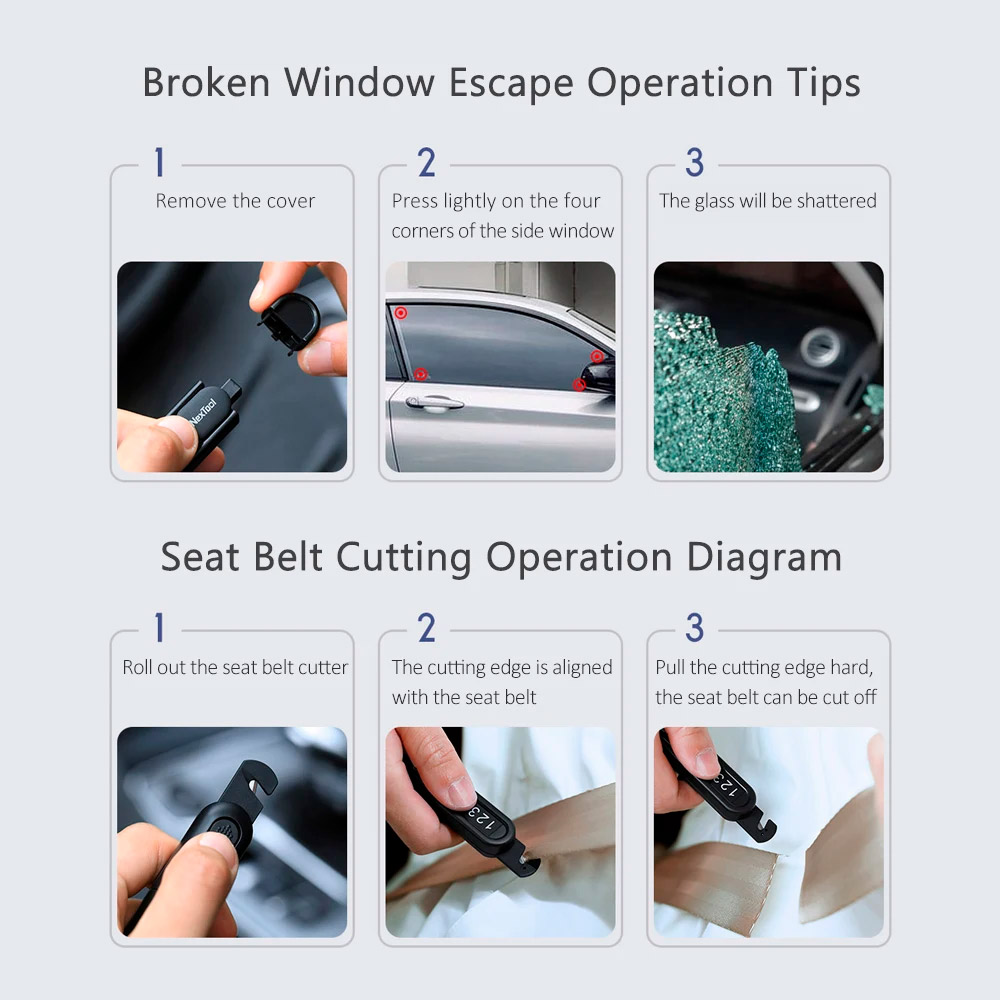 Broken Window Escape Operation Tips

1
Remove the cover

NexTool

2
Press lightly on the four corners of the side window

3
The glass will be shattered

Seat Belt Cutting Operation Diagram

1
Roll out the seat belt cutter

2
The cutting edge is aligned with the seat belt

123

3
Pull the cutting edge hard, the seat belt can be cut off

123