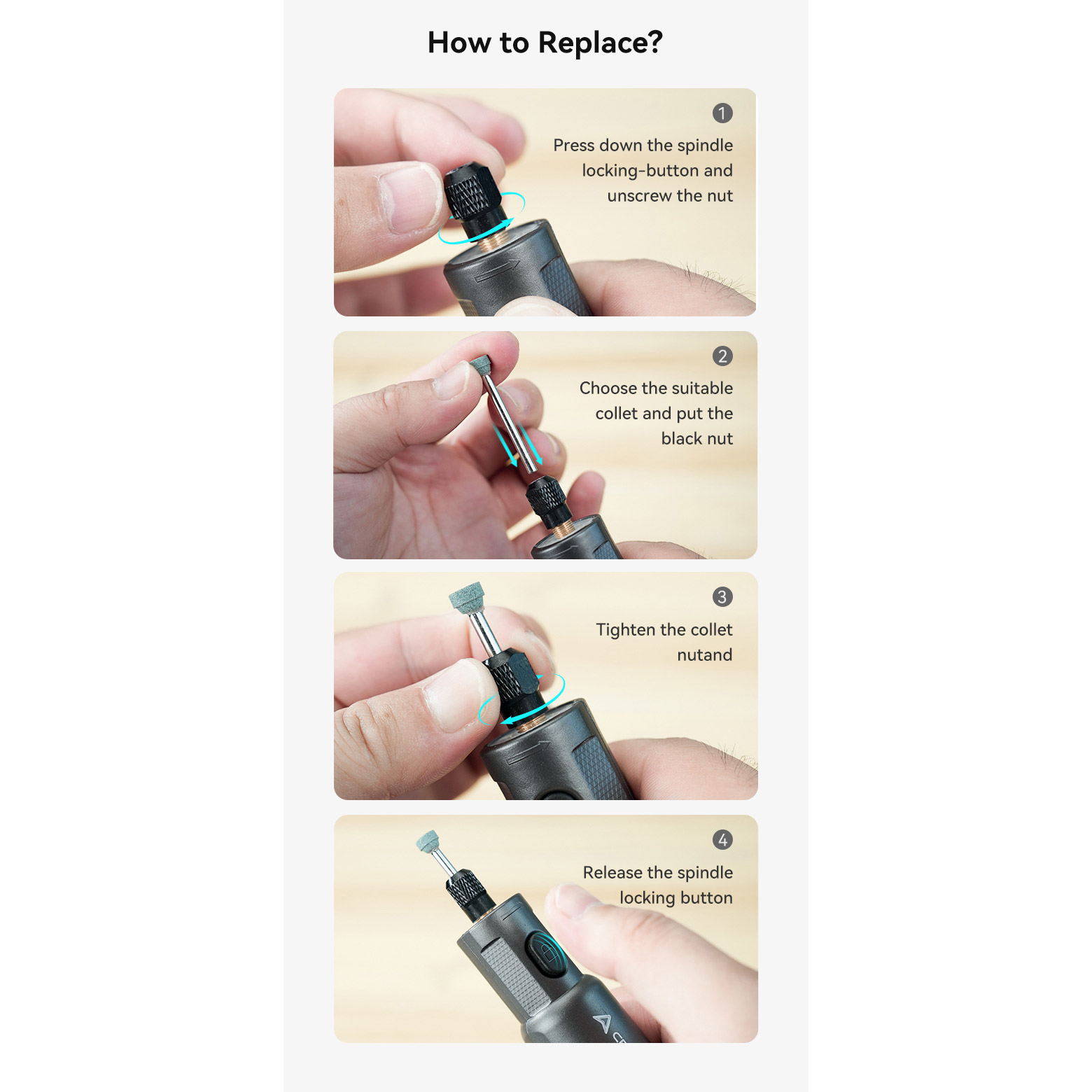 How to Replace?

1
Press down the spindle locking-button and unscrew the nut

2
Choose the suitable collet and put the black nut

3
Tighten the collet nutand

4
Release the spindle locking button